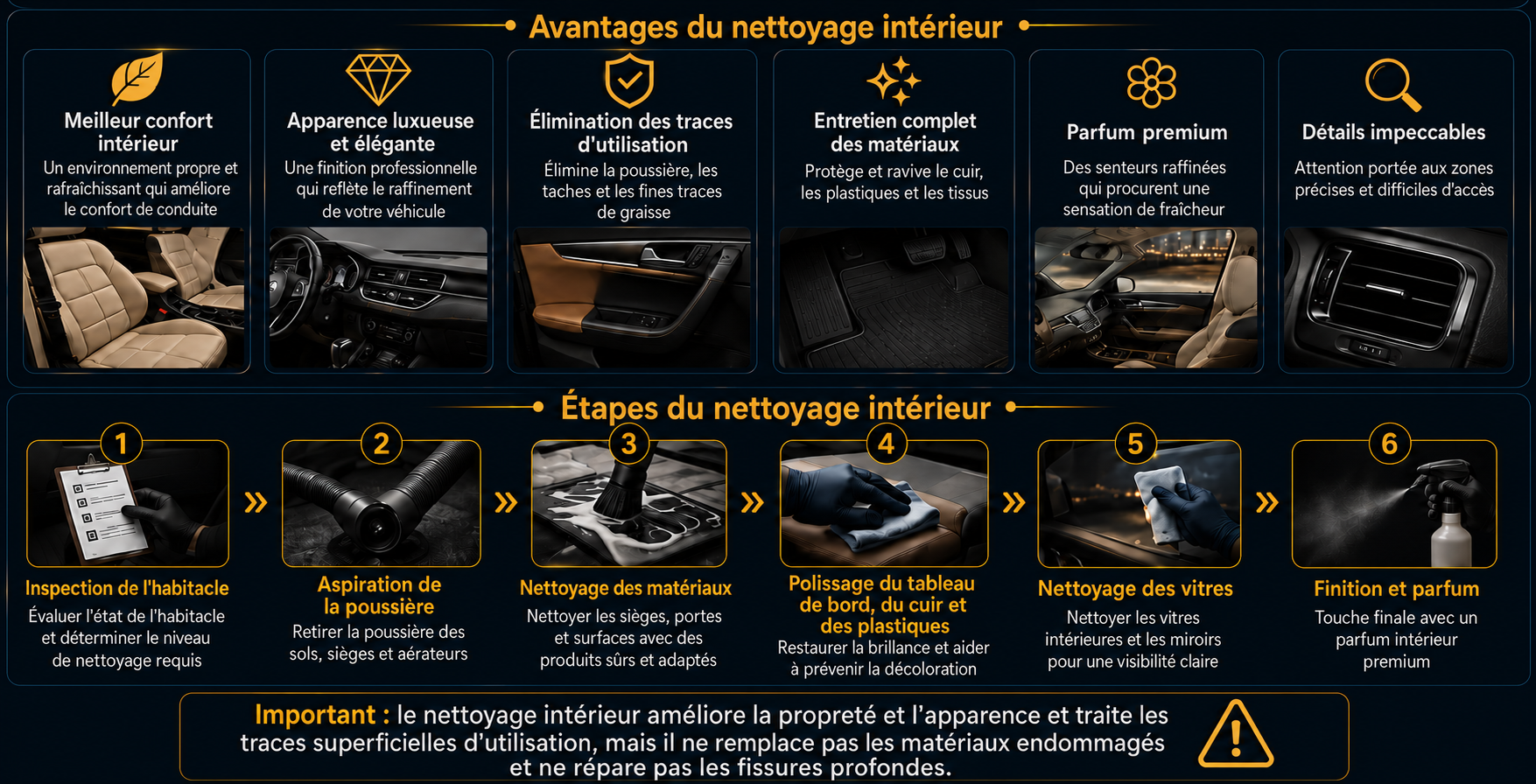 Avantages du nettoyage intérieur

Meilleur confort intérieur
Un environnement propre et rafraîchissant qui améliore le confort de conduite

Apparence luxueuse et élégante
Une finition professionnelle qui reflète le raffinement de votre véhicule

Élimination des traces d'utilisation
Élimine la poussière, les taches et les fines traces de graisse

Entretien complet des matériaux
Protège et ravive le cuir, les plastiques et les tissus

Parfum premium
Des senteurs raffinées qui procurent une sensation de fraîcheur

Détails impeccables
Attention portée aux zones précises et difficiles d'accès

Étapes du nettoyage intérieur

1
Inspection de l'habitacle
Évaluer l'état de l'habitacle et déterminer le niveau de nettoyage requis

»

2
Aspiration de la poussière
Retirer la poussière des sols, sièges et aérateurs

»

3
Nettoyage des matériaux
Nettoyer les sièges, portes et surfaces avec des produits sûrs et adaptés

»

4
Polissage du tableau de bord, du cuir et des plastiques
Restaurer la brillance et aider à prévenir la décoloration

»

5
Nettoyage des vitres
Nettoyer les vitres intérieures et les miroirs pour une visibilité claire

»

6
Finition et parfum
Touche finale avec un parfum intérieur premium

Important : le nettoyage intérieur améliore la propreté et l'apparence et traite les traces superficielles d'utilisation, mais il ne remplace pas les matériaux endommagés et ne répare pas les fissures profondes.